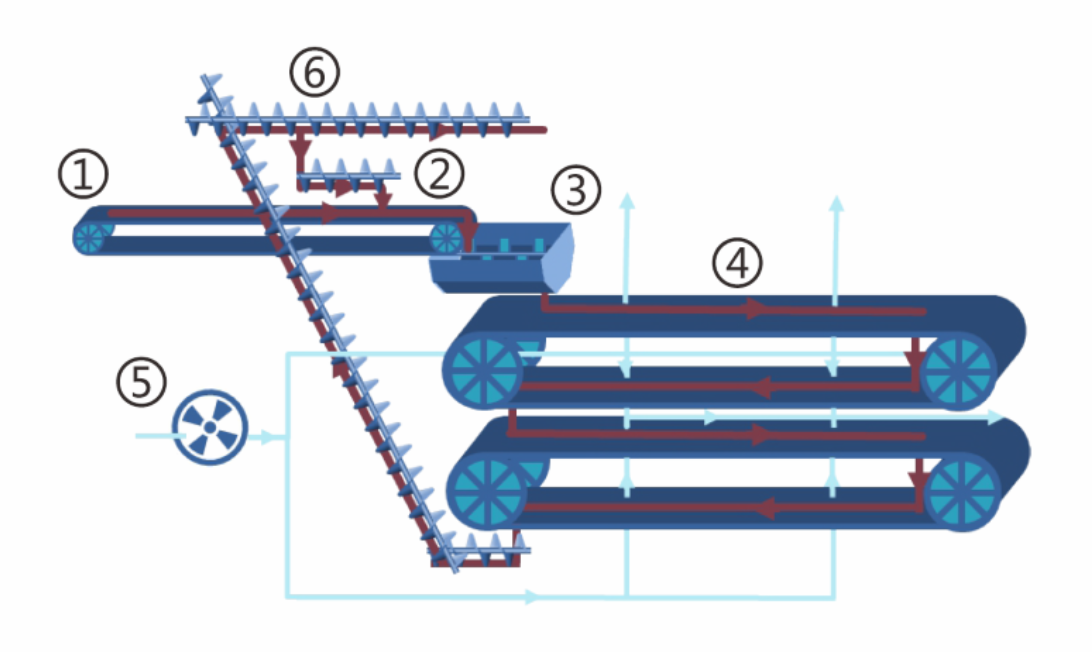 ⑥
①
②
③
④
⑤