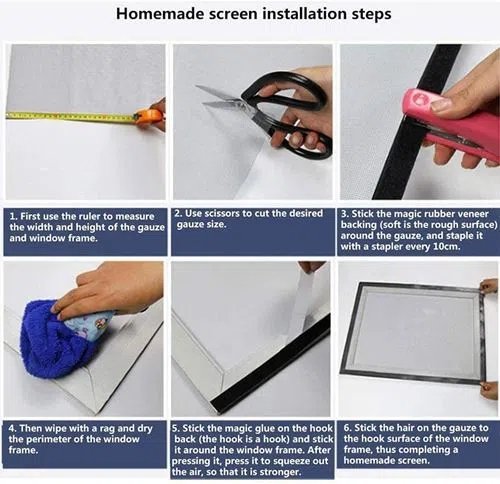 Homemade screen installation steps

1. First use the ruler to measure the width and height of the gauze and window frame.

2. Use scissors to cut the desired gauze size.

3. Stick the magic rubber veneer backing (soft is the rough surface) around the gauze, and staple it with a stapler every 10cm.

4. Then wipe with a rag and dry the perimeter of the window frame.

5. Stick the magic glue on the hook back (the hook is a hook) and stick it around the window frame. After pressing it, press it to squeeze out the air, so that it is stronger.

6. Stick the hair on the gauze to the hook surface of the window frame, thus completing a homemade screen.